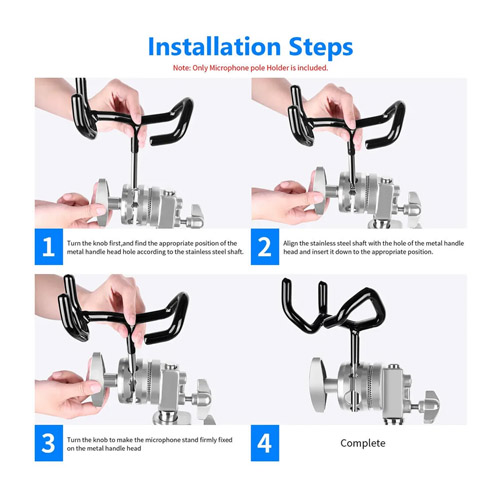 Installation Steps

Note: Only Microphone pole Holder is included.

1

Turn the knob first,and find the appropriate position of the metal handle head hole according to the stainless steel shaft.

2

Align the stainless steel shaft with the hole of the metal handle head and insert it down to the appropriate position.

3

Turn the knob to make the microphone stand firmly fixed on the metal handle head

4

Complete