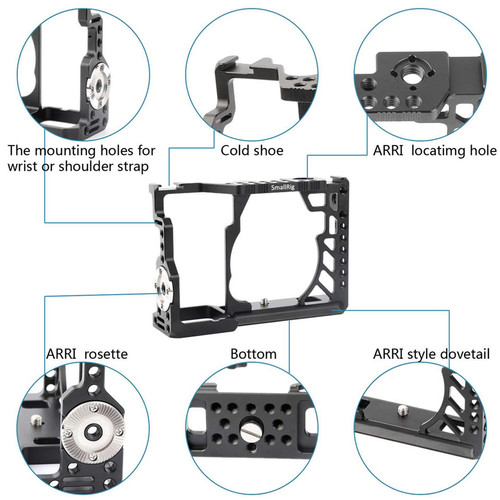 The mounting holes for wrist or shoulder strap

Cold shoe

ARRI locatimg hole

SmallRig

ARRI rosette

Bottom

ARRI style dovetail