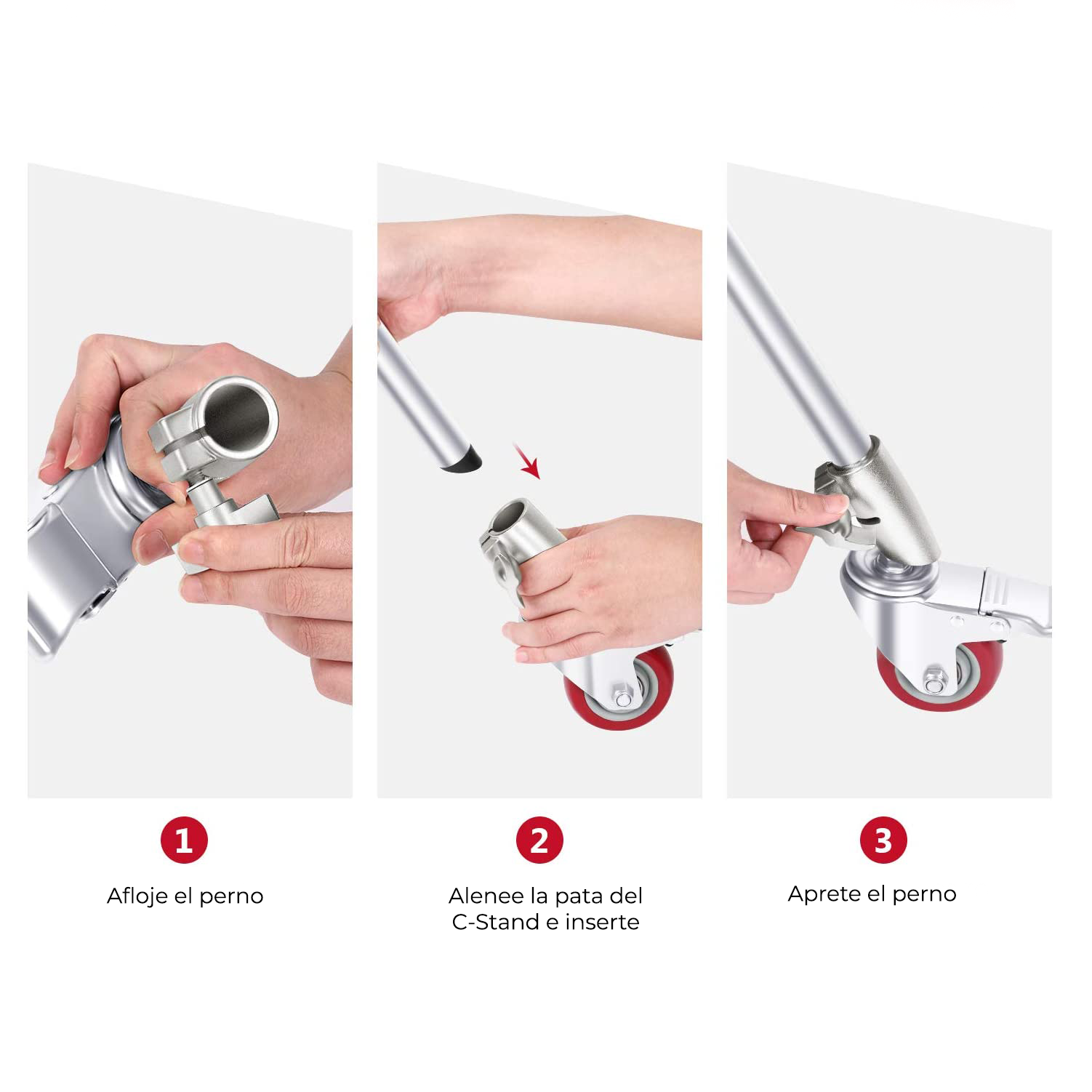 1

Afloje el perno

2

Alenee la pata del C-Stand e inserte

3

Aprete el perno