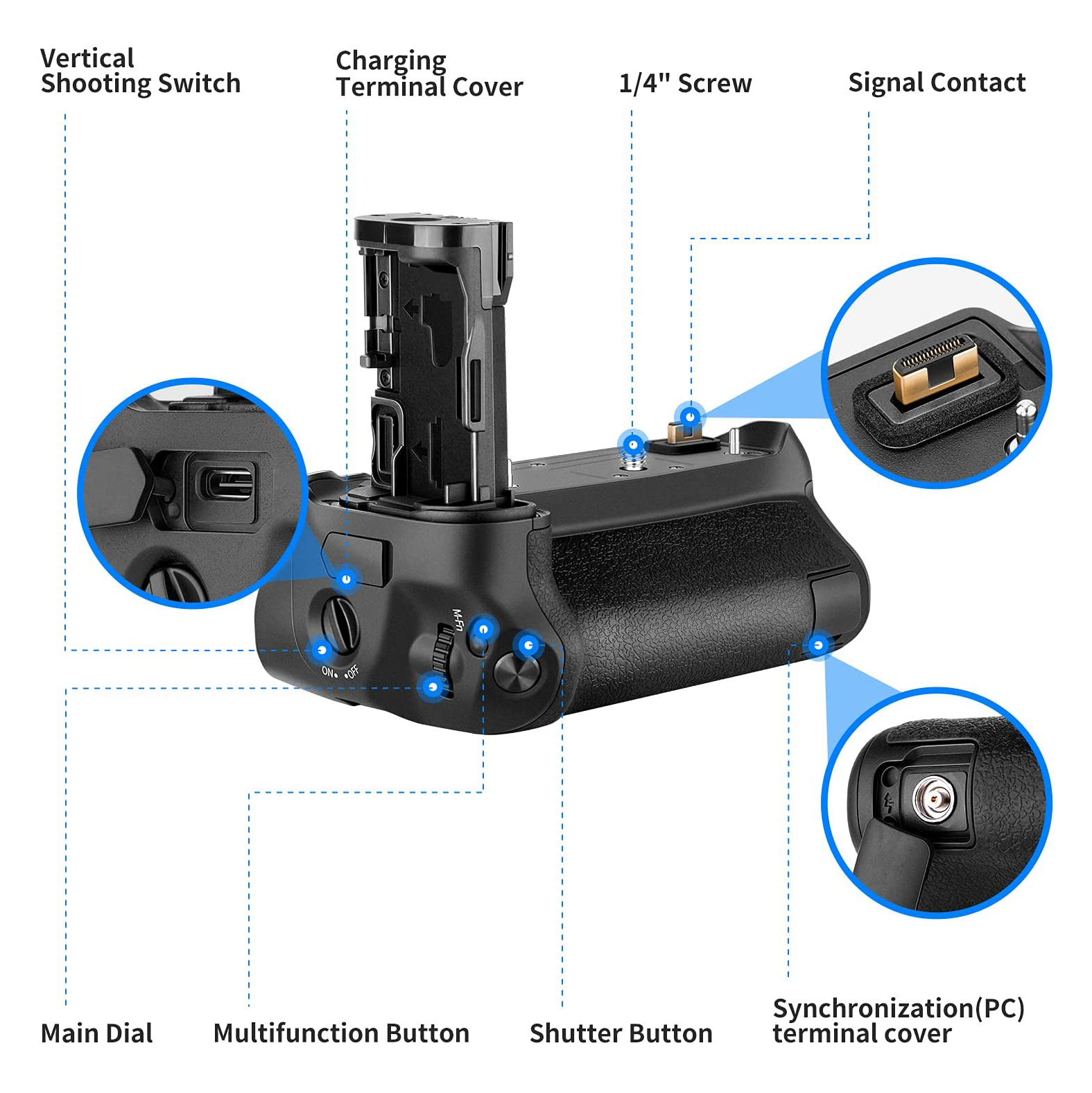 Vertical Shooting Switch

Charging Terminal Cover

1/4" Screw

Signal Contact

M-Fn

ON OFF

Main Dial

Multifunction Button

Shutter Button

Synchronization(PC) terminal cover