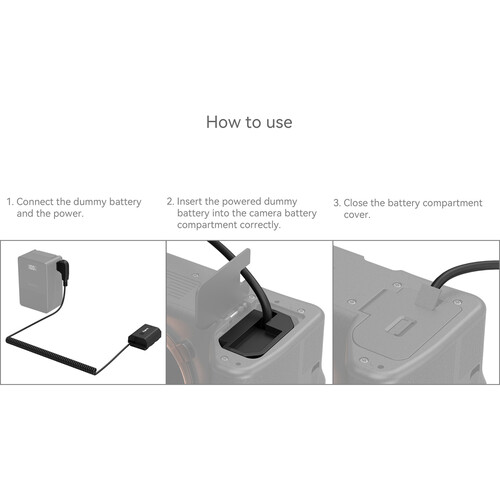 How to use

1. Connect the dummy battery and the power.

2. Insert the powered dummy battery into the camera battery compartment correctly.

3. Close the battery compartment cover.