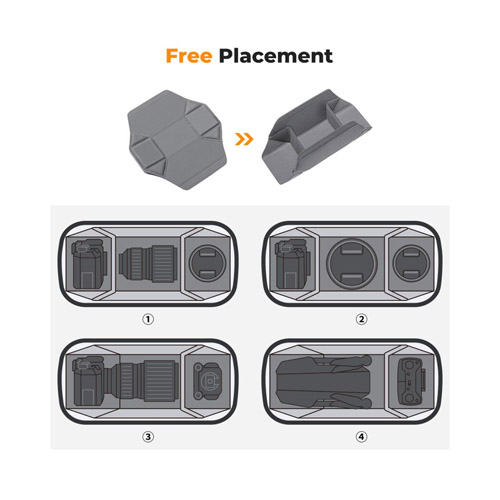 Free Placement

①

②

③

④