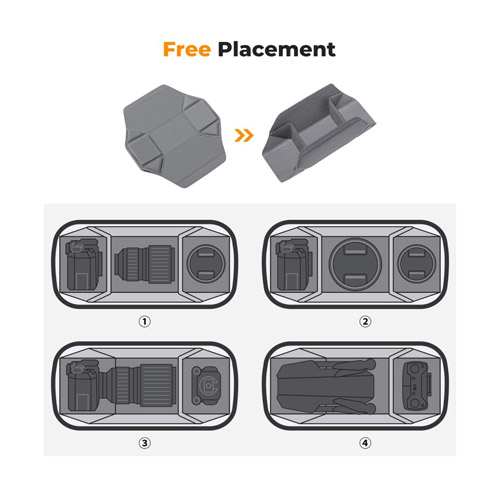 Free Placement

①

②

③

④